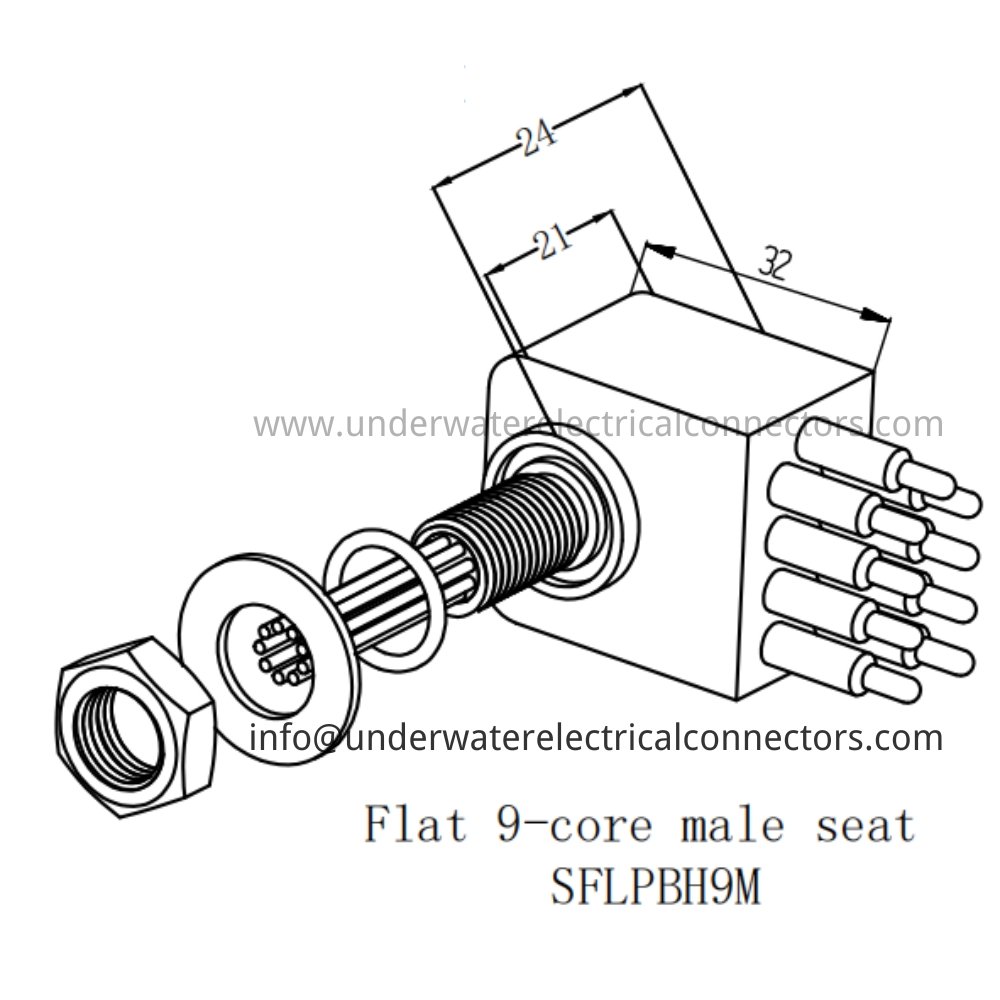 24
21
32
www.underwaterelectricalconnectors.com
info@underwaterelectricalconnectors.com
Flat 9-core male seat
SFLPBH9M